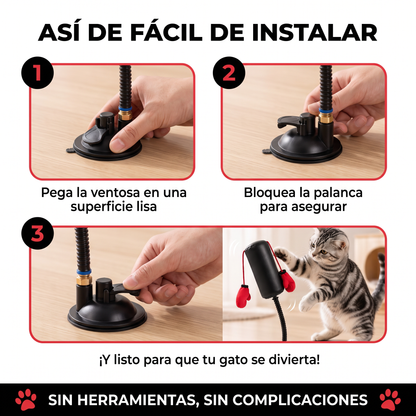 ASÍ DE FÁCIL DE INSTALAR

1

Pega la ventosa en una superficie lisa

2

Bloquea la palanca para asegurar

3

¡Y listo para que tu gato se divierta!

SIN HERRAMIENTAS, SIN COMPLICACIONES